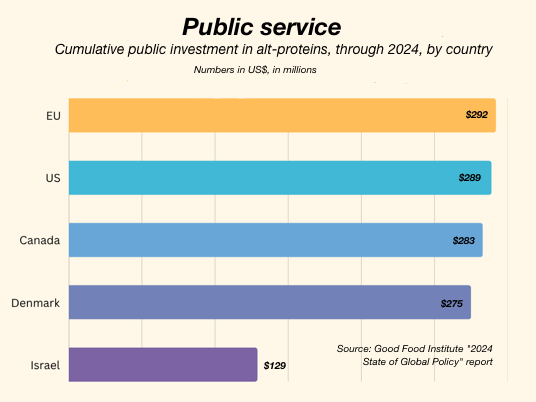 Public service

Cumulative public investment in alt-proteins, through 2024, by country

Numbers in US$, in millions

EU $292
US $289
Canada $283
Denmark $275
Israel $129

Source: Good Food Institute "2024 State of Global Policy" report