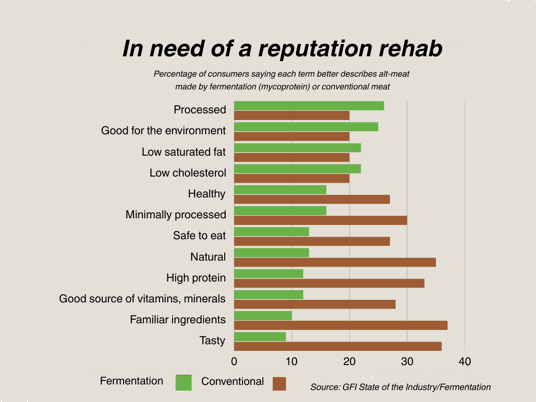 In need of a reputation rehab

Percentage of consumers saying each term better describes alt-meat made by fermentation (mycoprotein) or conventional meat

Processed
Good for the environment
Low saturated fat
Low cholesterol
Healthy
Minimally processed
Safe to eat
Natural
High protein
Good source of vitamins, minerals
Familiar ingredients
Tasty

0 10 20 30 40

Fermentation Conventional

Source: GFI State of the Industry/Fermentation