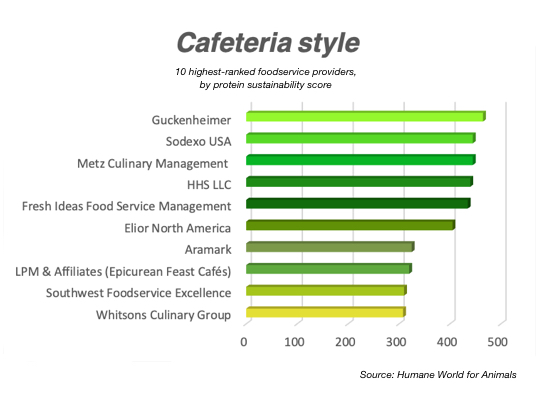 Cafeteria style

10 highest-ranked foodservice providers, by protein sustainability score

Guckenheimer
Sodexo USA
Metz Culinary Management
HHS LLC
Fresh Ideas Food Service Management
Elior North America
Aramark
LPM & Affiliates (Epicurean Feast Cafés)
Southwest Foodservice Excellence
Whitsons Culinary Group

0 100 200 300 400 500

Source: Humane World for Animals