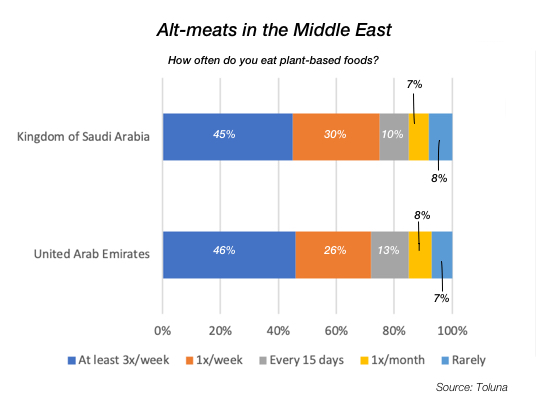 Alt-meats in the Middle East

How often do you eat plant-based foods?

Kingdom of Saudi Arabia

45%

30%

10%

7%

8%

United Arab Emirates

46%

26%

13%

8%

7%

0%
20%
40%
60%
80%
100%

At least 3x/week
1x/week
Every 15 days
1x/month
Rarely

Source: Toluna