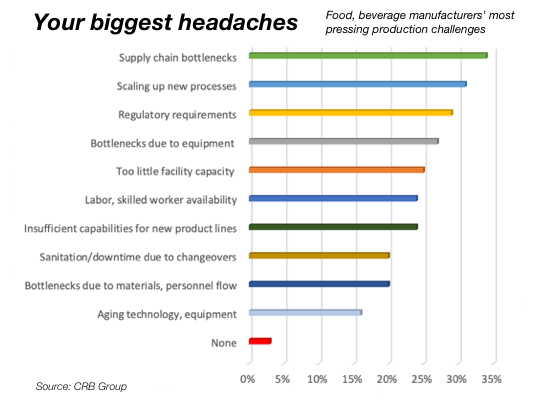 Your biggest headaches

Food, beverage manufacturers' most pressing production challenges

Supply chain bottlenecks
Scaling up new processes
Regulatory requirements
Bottlenecks due to equipment
Too little facility capacity
Labor, skilled worker availability
Insufficient capabilities for new product lines
Sanitation/downtime due to changeovers
Bottlenecks due to materials, personnel flow
Aging technology, equipment
None

0% 5% 10% 15% 20% 25% 30% 35%

Source: CRB Group