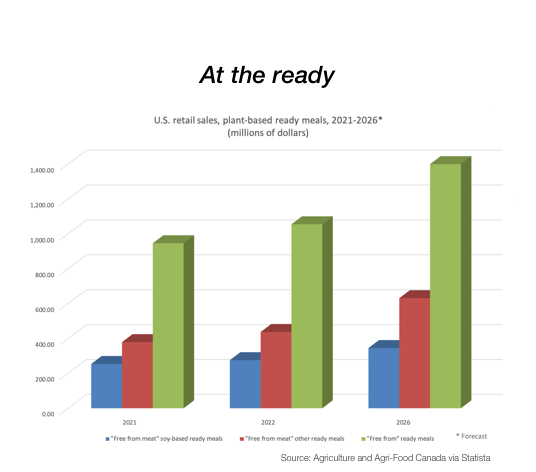 At the ready

U.S. retail sales, plant-based ready meals, 2021-2026*
(millions of dollars)

1,400.00
1,200.00
1,000.00
800.00
600.00
400.00
200.00
0.00

2021
2022
2026

"Free from meat" soy-based ready meals
"Free from meat" other ready meals
"Free from" ready meals

* Forecast

Source: Agriculture and Agri-Food Canada via Statista